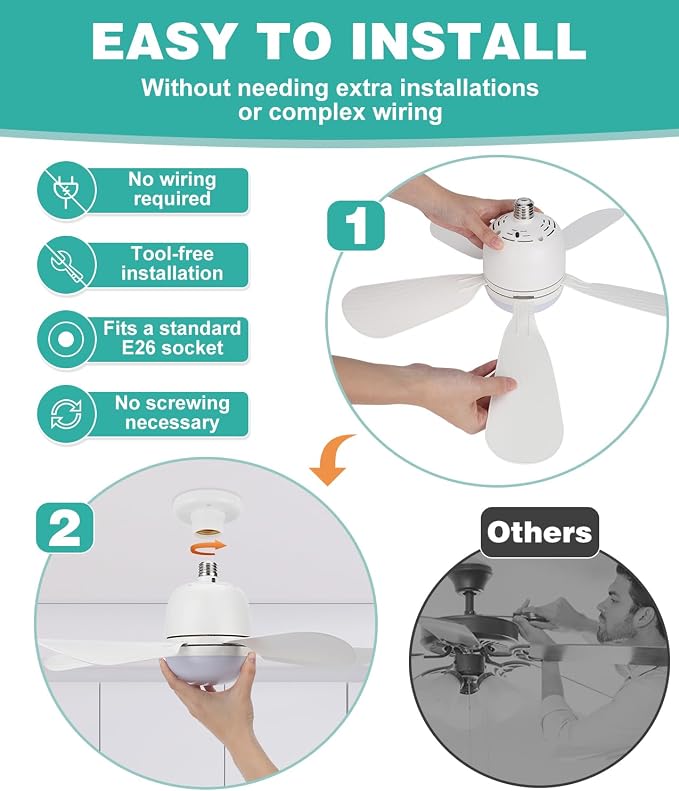 EASY TO INSTALL

Without needing extra installations or complex wiring

No wiring required

Tool-free installation

Fits a standard E26 socket

No screwing necessary

1

2

Others