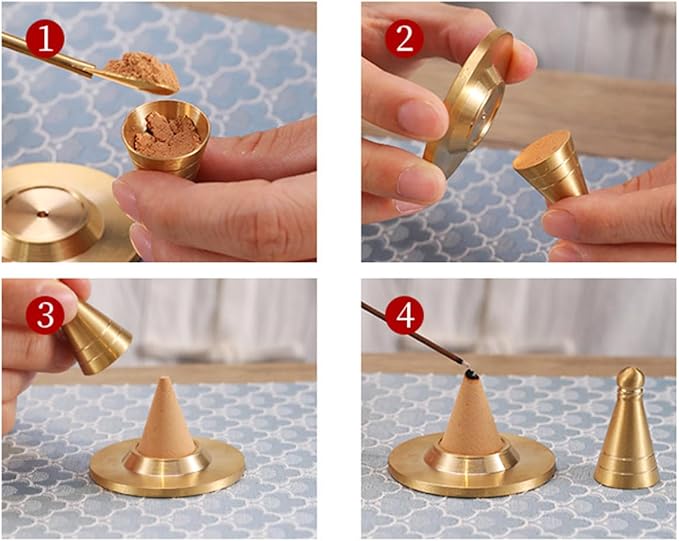 1

2

3

4