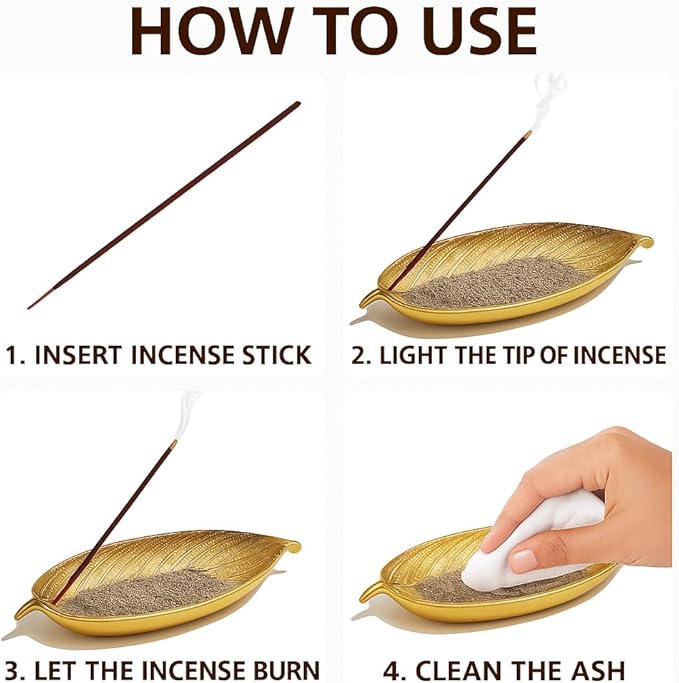 HOW TO USE

1. INSERT INCENSE STICK

2. LIGHT THE TIP OF INCENSE

3. LET THE INCENSE BURN

4. CLEAN THE ASH