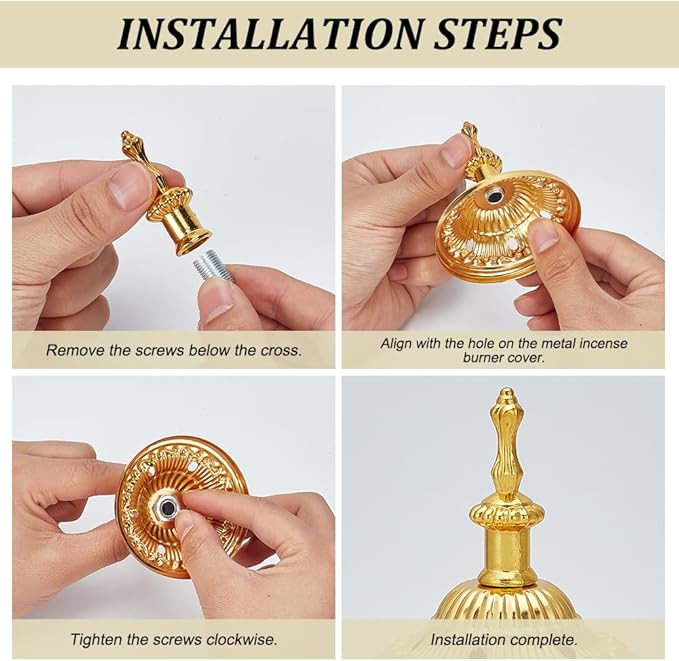 INSTALLATION STEPS

Remove the screws below the cross.

Align with the hole on the metal incense burner cover.

Tighten the screws clockwise.

Installation complete.