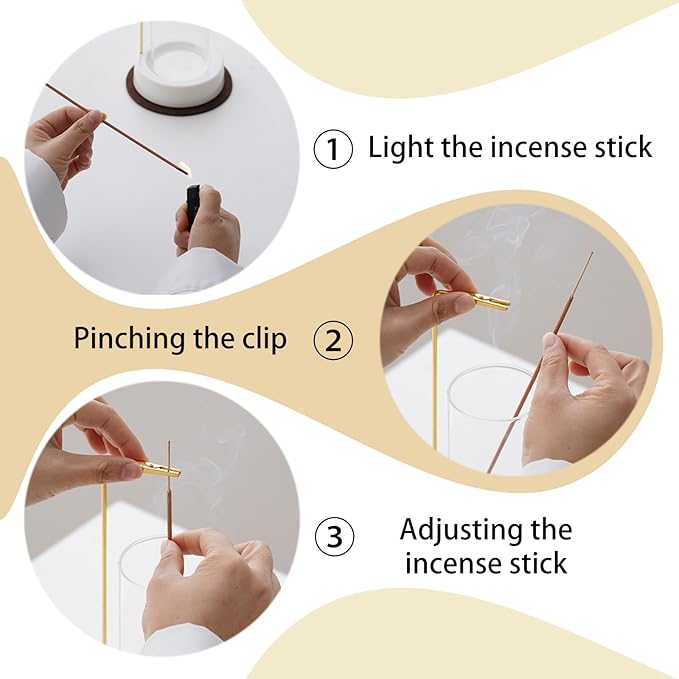 1 Light the incense stick

Pinching the clip 2

3 Adjusting the incense stick