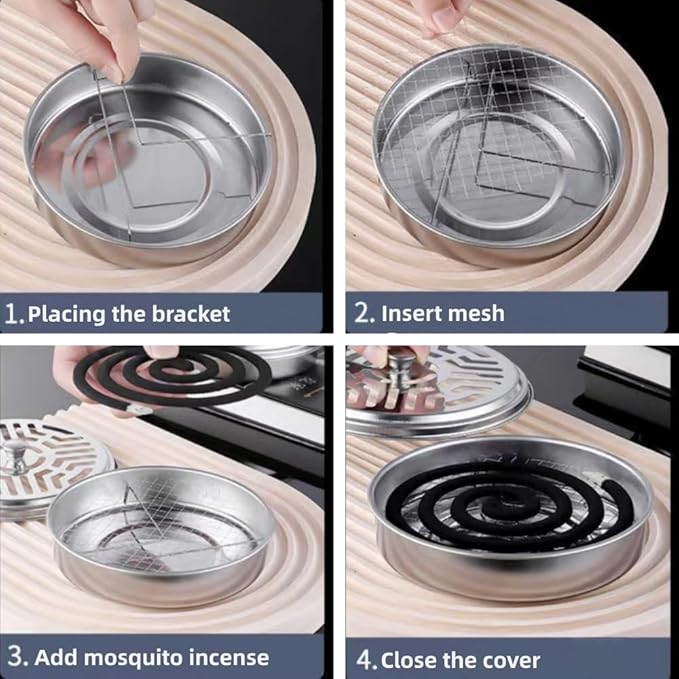 1. Placing the bracket

2. Insert mesh

3. Add mosquito incense

4. Close the cover