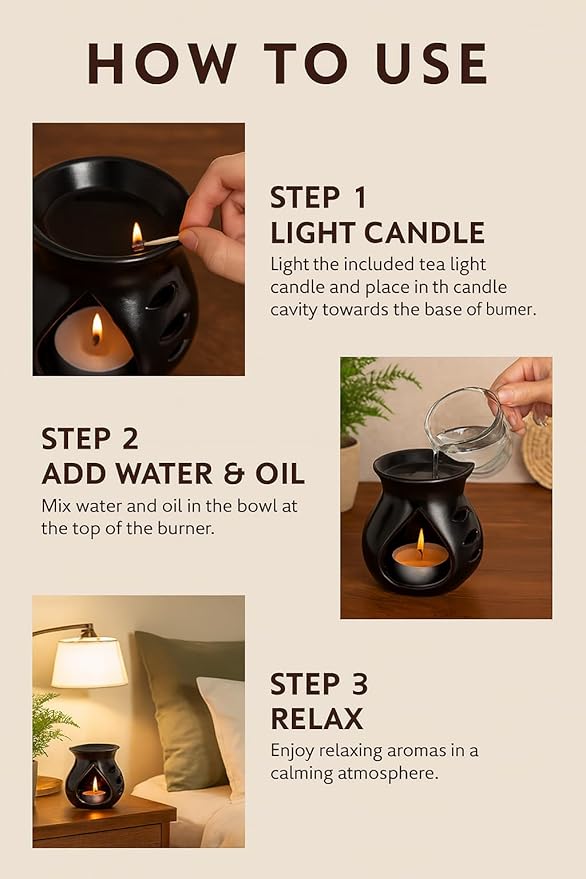 HOW TO USE

STEP 1
LIGHT CANDLE
Light the included tea light candle and place in th candle cavity towards the base of bumer.

STEP 2
ADD WATER & OIL
Mix water and oil in the bowl at the top of the burner.

STEP 3
RELAX
Enjoy relaxing aromas in a calming atmosphere.