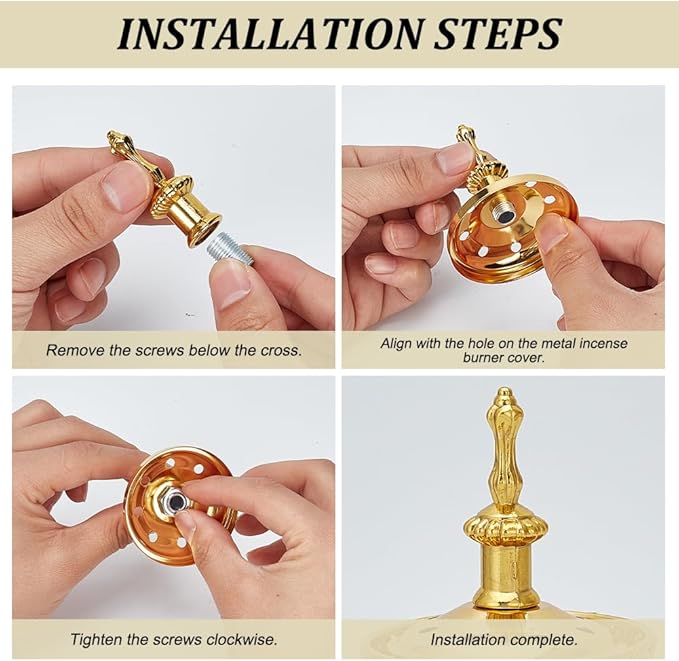 INSTALLATION STEPS

Remove the screws below the cross.

Align with the hole on the metal incense burner cover.

Tighten the screws clockwise.

Installation complete.