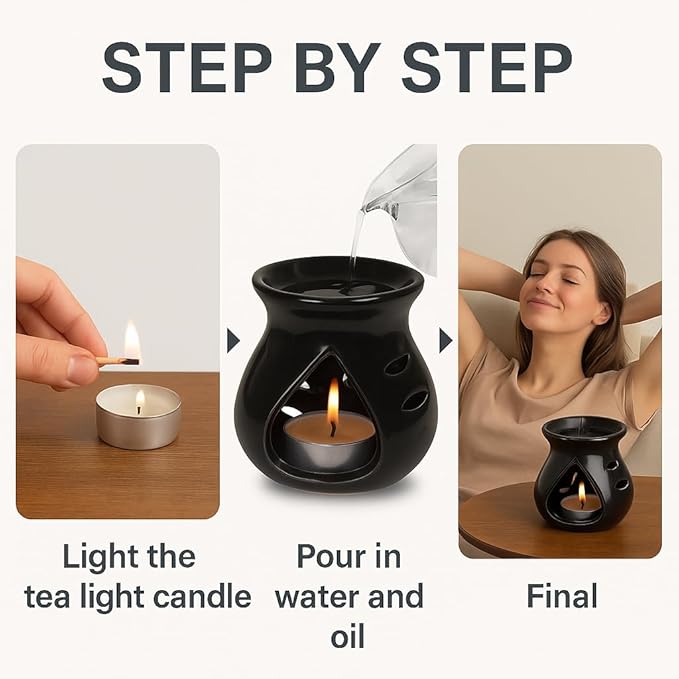 STEP BY STEP

Light the tea light candle

Pour in water and oil

Final