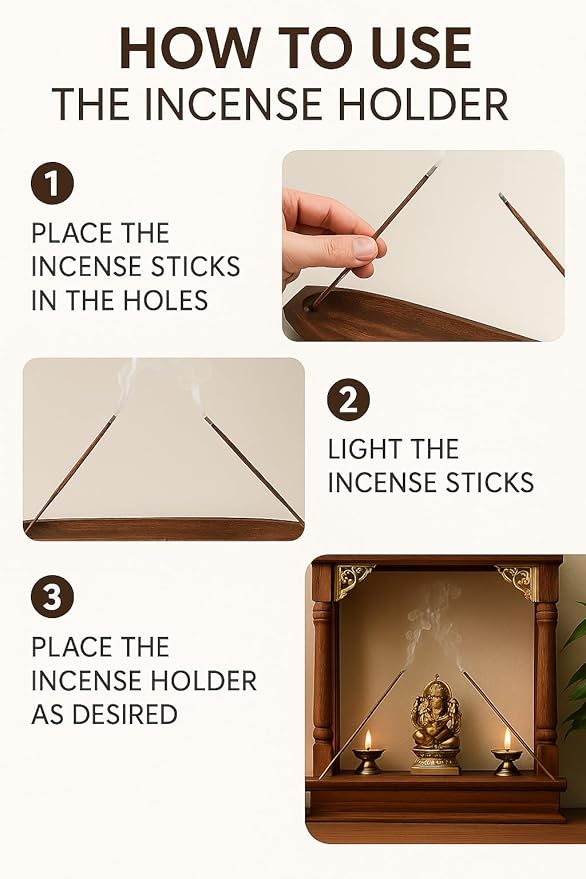 HOW TO USE
THE INCENSE HOLDER

1
PLACE THE INCENSE STICKS IN THE HOLES

2
LIGHT THE INCENSE STICKS

3
PLACE THE INCENSE HOLDER AS DESIRED