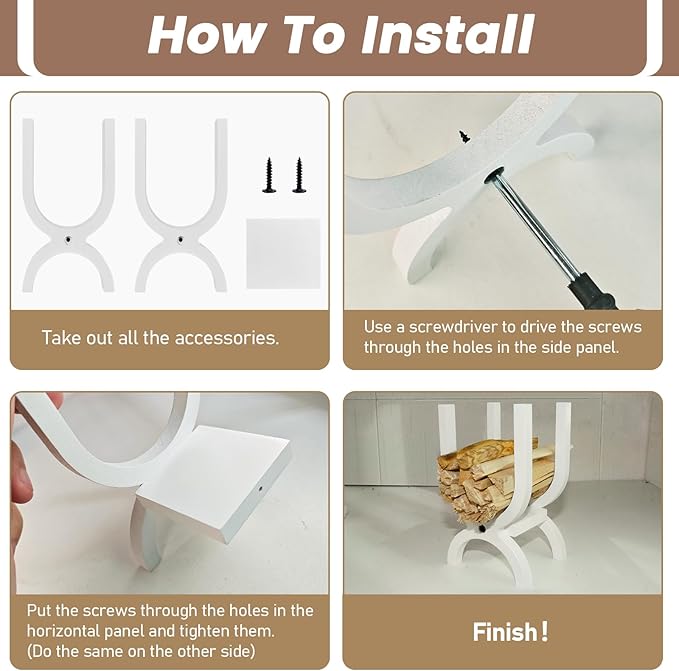 How To Install

Take out all the accessories.

Use a screwdriver to drive the screws through the holes in the side panel.

Put the screws through the holes in the horizontal panel and tighten them. (Do the same on the other side)

Finish!