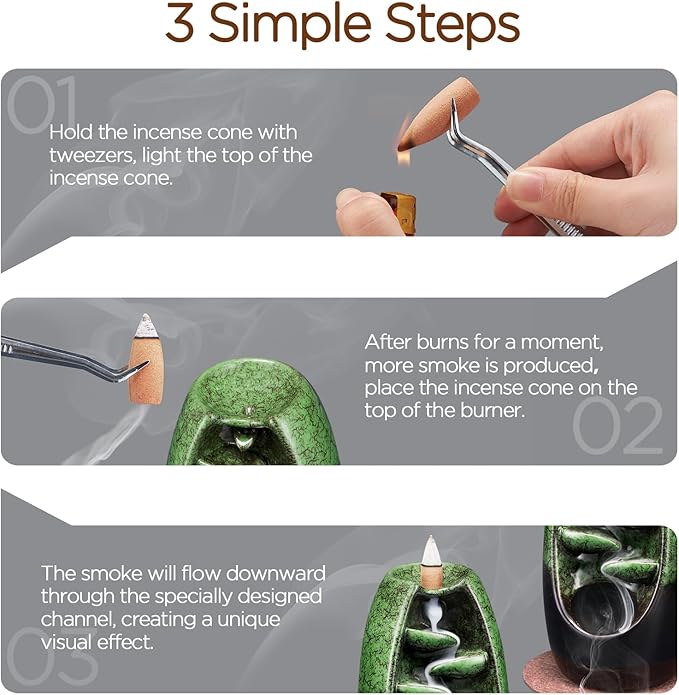 3 Simple Steps

01

Hold the incense cone with tweezers, light the top of the incense cone.

After burns for a moment, more smoke is produced, place the incense cone on the top of the burner.

02

The smoke will flow downward through the specially designed channel, creating a unique visual effect.

03