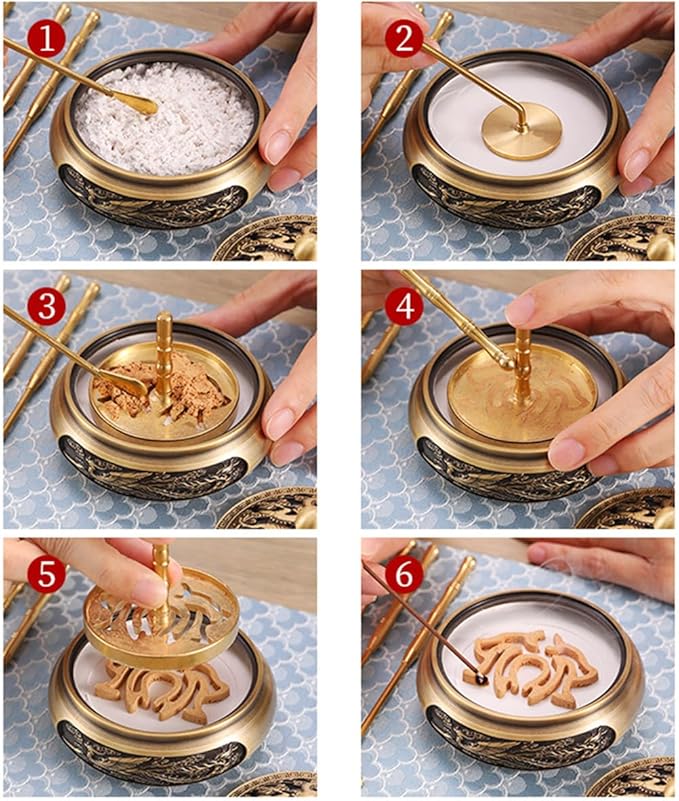 1

2

3

4

5

6