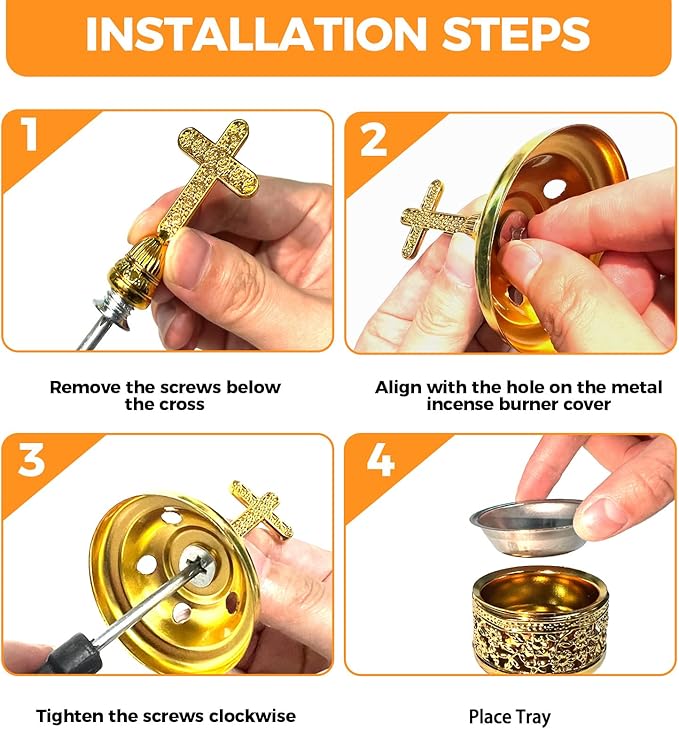 INSTALLATION STEPS

1

Remove the screws below the cross

2

Align with the hole on the metal incense burner cover

3

Tighten the screws clockwise

4

Place Tray