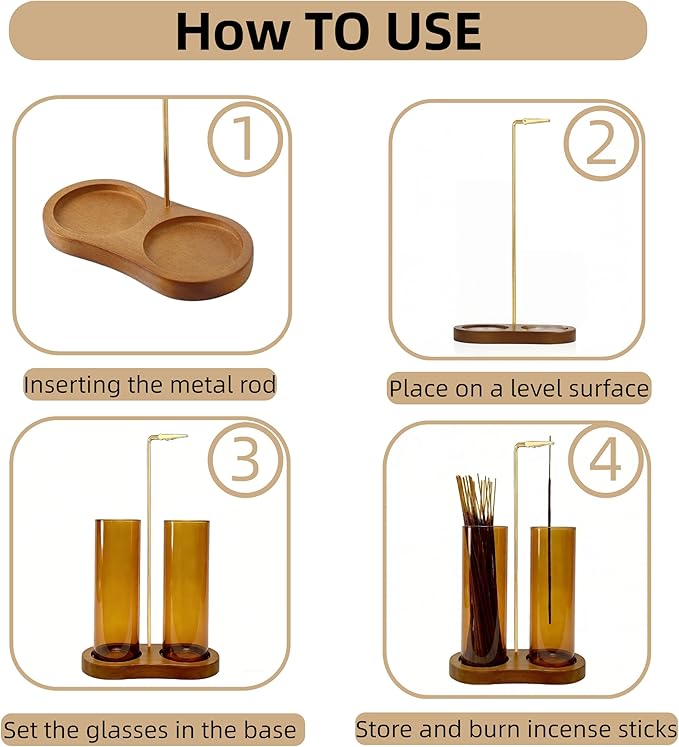 How TO USE

1

Inserting the metal rod

2

Place on a level surface

3

Set the glasses in the base

4

Store and burn incense sticks