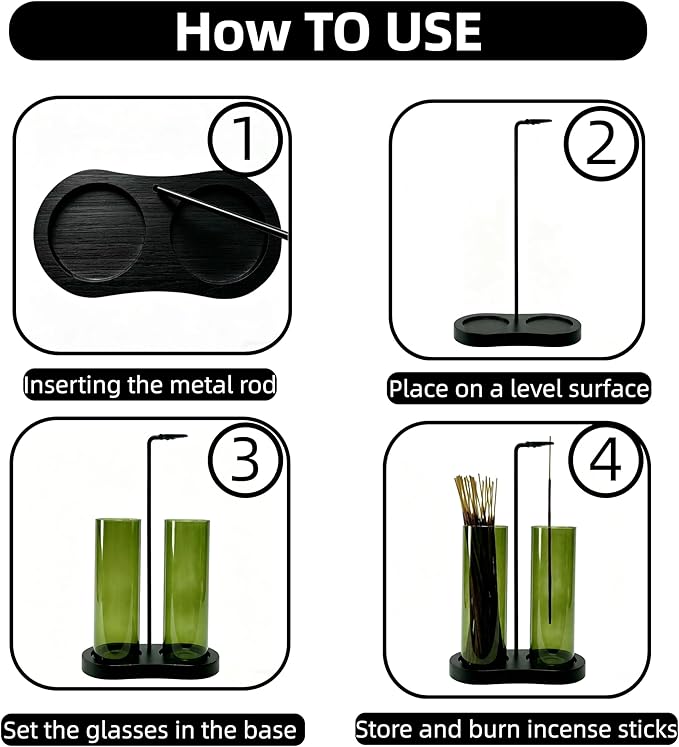 How TO USE

1

Inserting the metal rod

2

Place on a level surface

3

Set the glasses in the base

4

Store and burn incense sticks