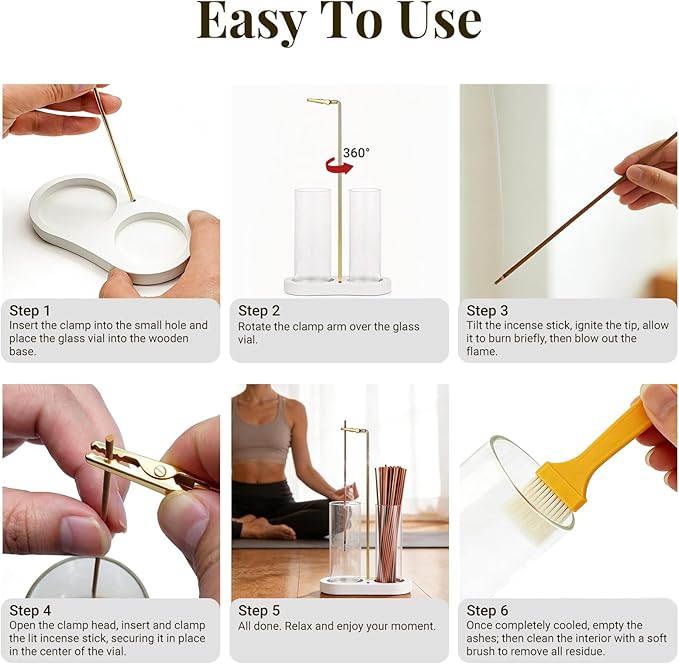 Easy To Use

360°

Step 1
Insert the clamp into the small hole and place the glass vial into the wooden base.

Step 2
Rotate the clamp arm over the glass vial.

Step 3
Tilt the incense stick, ignite the tip, allow it to burn briefly, then blow out the flame.

Step 4
Open the clamp head, insert and clamp the lit incense stick, securing it in place in the center of the vial.

Step 5
All done. Relax and enjoy your moment.

Step 6
Once completely cooled, empty the ashes; then clean the interior with a soft brush to remove all residue.