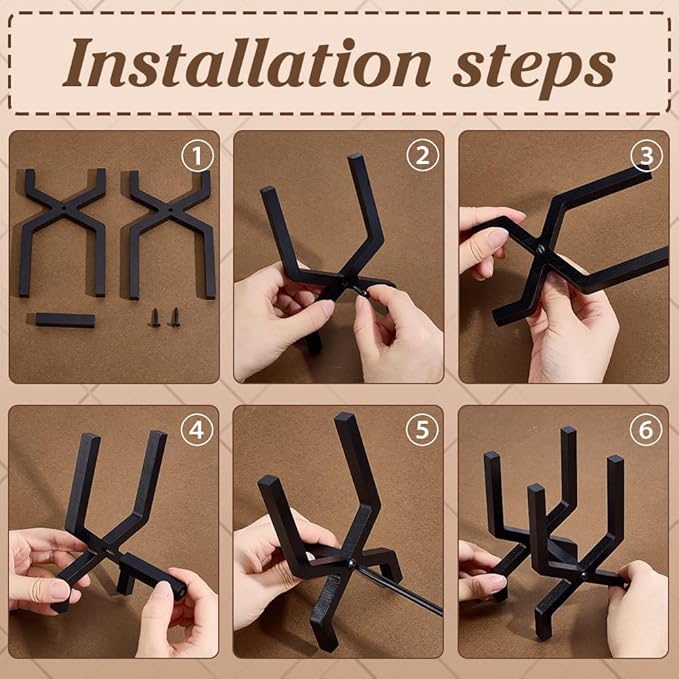 Installation steps

1

2

3

4

5

6