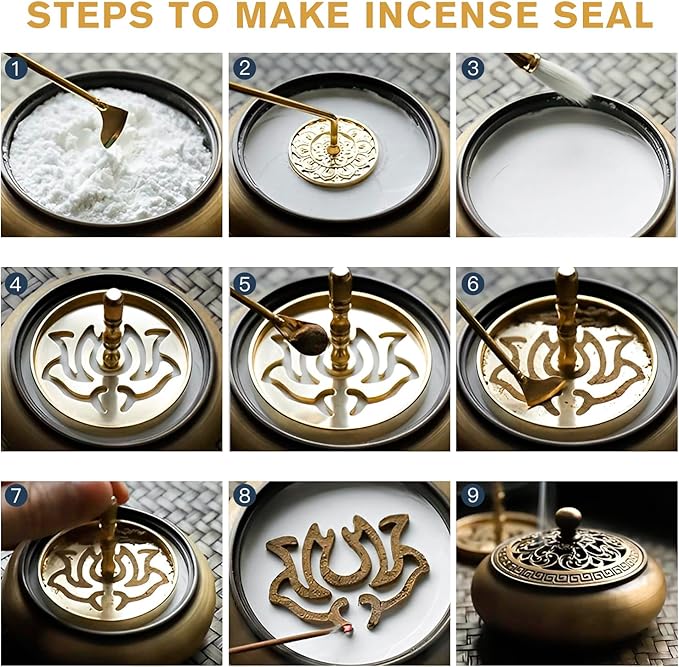 STEPS TO MAKE INCENSE SEAL

1

2

3

4

5

6

7

8

9