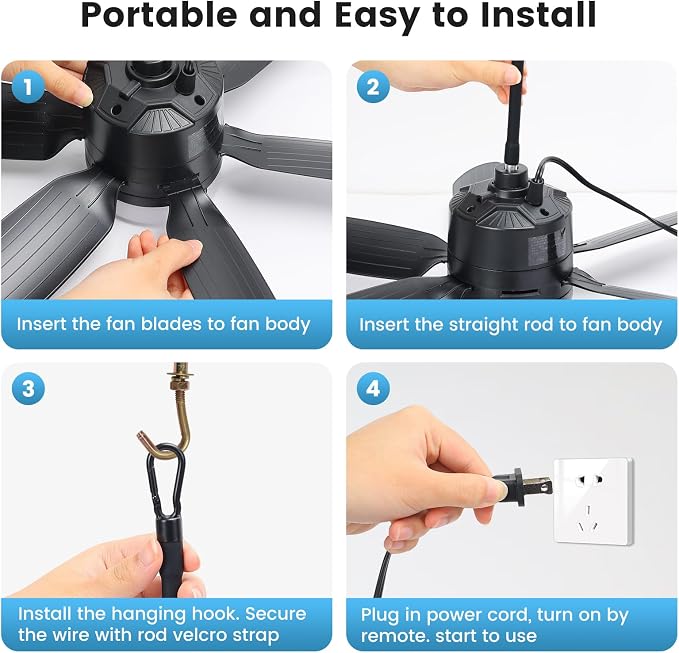 Portable and Easy to Install

1

Insert the fan blades to fan body

2

Insert the straight rod to fan body

3

Install the hanging hook. Secure the wire with rod velcro strap

4

Plug in power cord, turn on by remote. start to use