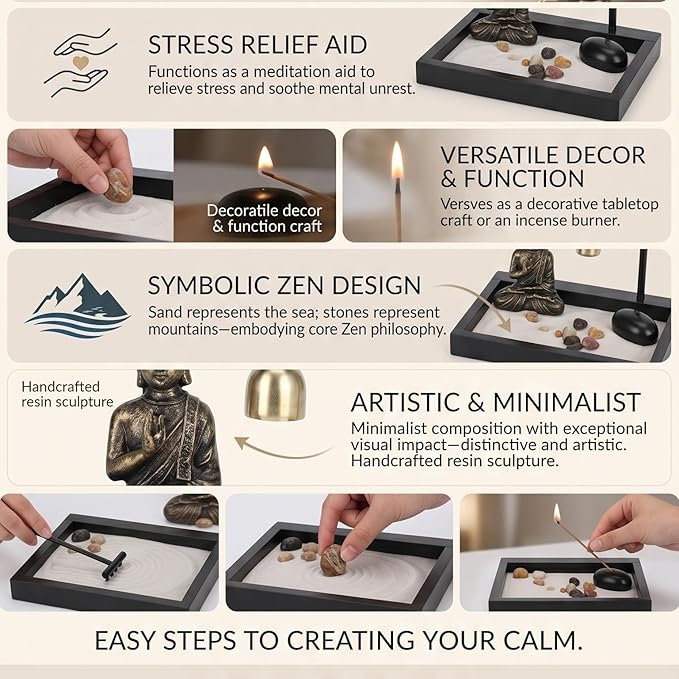 STRESS RELIEF AID
Functions as a meditation aid to relieve stress and soothe mental unrest.

Decoratile decor & function craft

VERSATILE DECOR & FUNCTION
Versves as a decorative tabletop craft or an incense burner.

SYMBOLIC ZEN DESIGN
Sand represents the sea; stones represent mountains—embodying core Zen philosophy.

Handcrafted resin sculpture

ARTISTIC & MINIMALIST
Minimalist composition with exceptional visual impact—distinctive and artistic. Handcrafted resin sculpture.

EASY STEPS TO CREATING YOUR CALM.