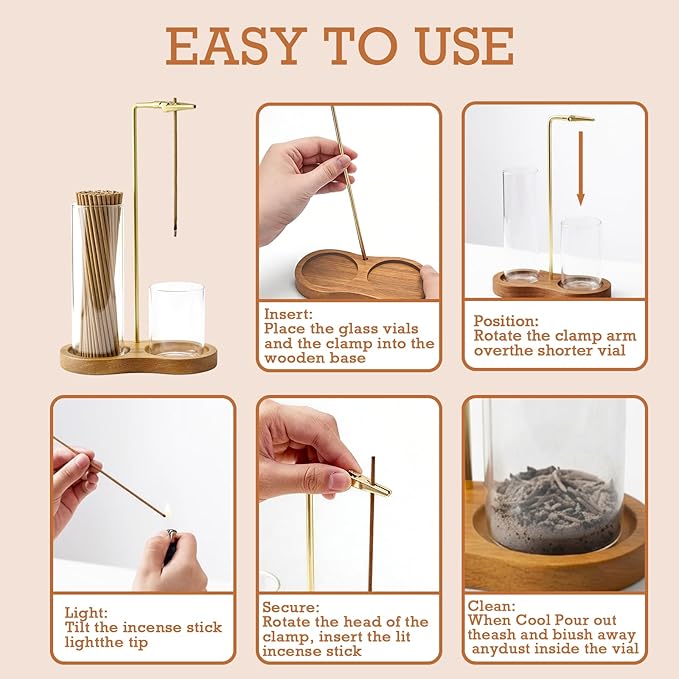 EASY TO USE

Insert:
Place the glass vials and the clamp into the wooden base

Position:
Rotate the clamp arm overthe shorter vial

Light:
Tilt the incense stick lightthe tip

Secure:
Rotate the head of the clamp, insert the lit incense stick

Clean:
When Cool Pour out theash and biush away anydust inside the vial