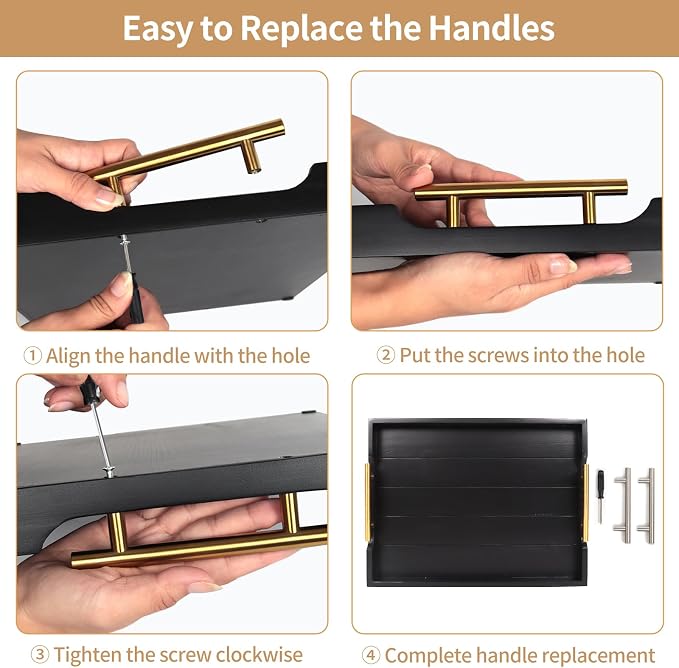 Easy to Replace the Handles

① Align the handle with the hole

② Put the screws into the hole

③ Tighten the screw clockwise

④ Complete handle replacement