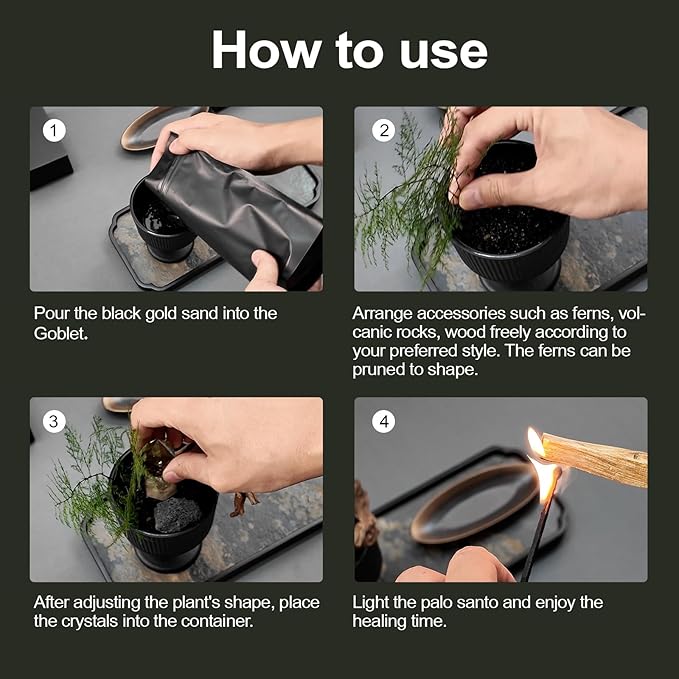 How to use

1

Pour the black gold sand into the Goblet.

2

Arrange accessories such as ferns, volcanic rocks, wood freely according to your preferred style. The ferns can be pruned to shape.

3

After adjusting the plant's shape, place the crystals into the container.

4

Light the palo santo and enjoy the healing time.