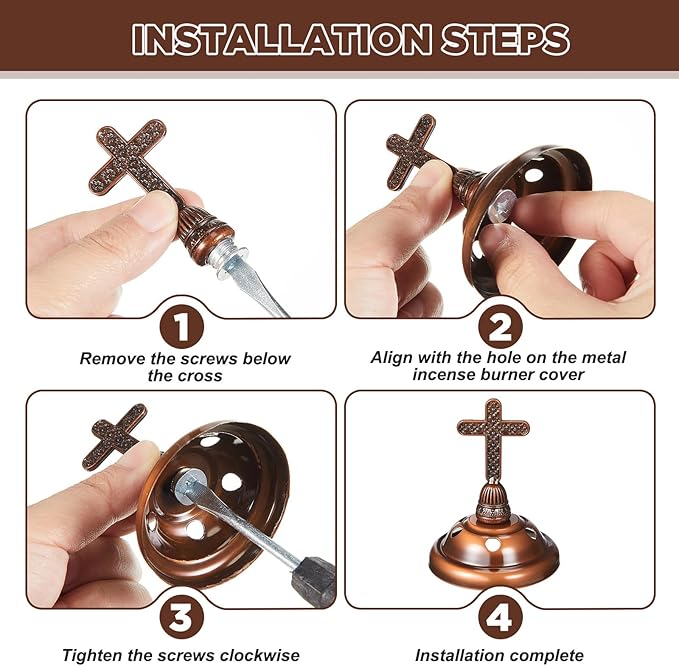 INSTALLATION STEPS

1
Remove the screws below the cross

2
Align with the hole on the metal incense burner cover

3
Tighten the screws clockwise

4
Installation complete