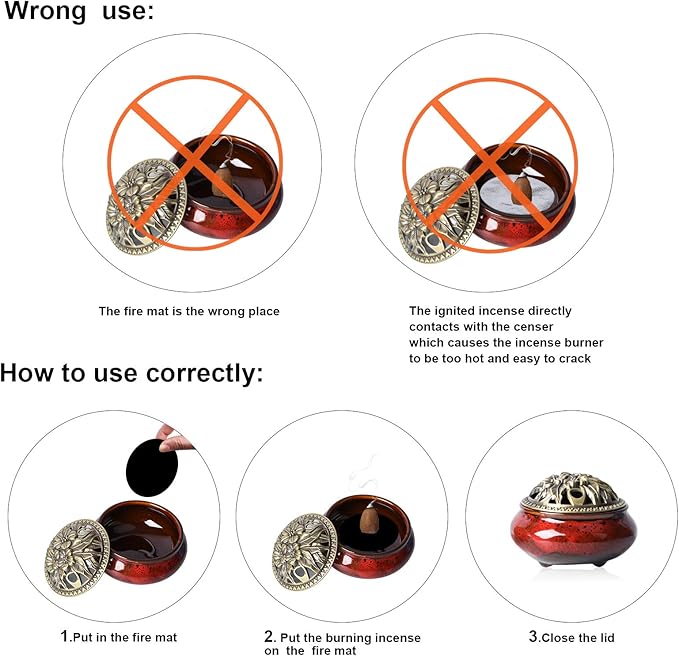 Wrong use:

The fire mat is the wrong place

The ignited incense directly contacts with the censer which causes the incense burner to be too hot and easy to crack

How to use correctly:

1.Put in the fire mat

2. Put the burning incense on the fire mat

3.Close the lid