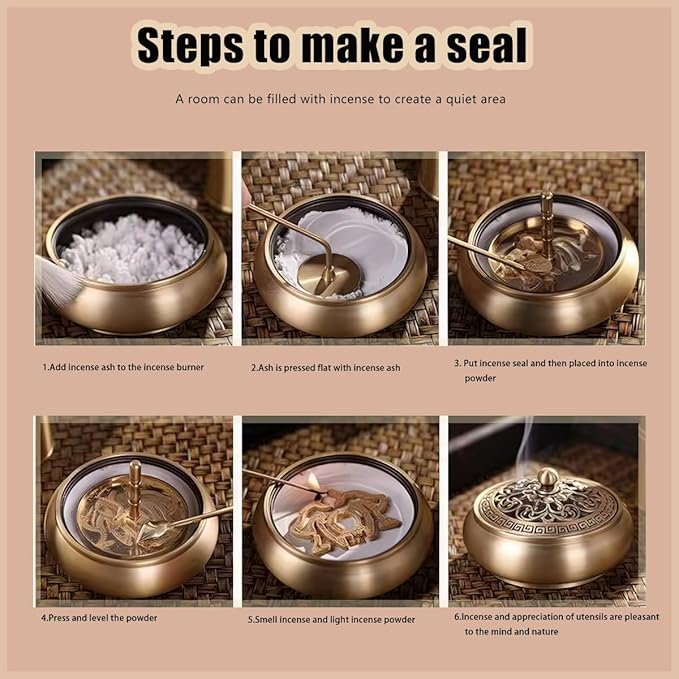 Steps to make a seal

A room can be filled with incense to create a quiet area

1.Add incense ash to the incense burner

2.Ash is pressed flat with incense ash

3. Put incense seal and then placed into incense powder

4.Press and level the powder

5.Smell incense and light incense powder

6.Incense and appreciation of utensils are pleasant to the mind and nature