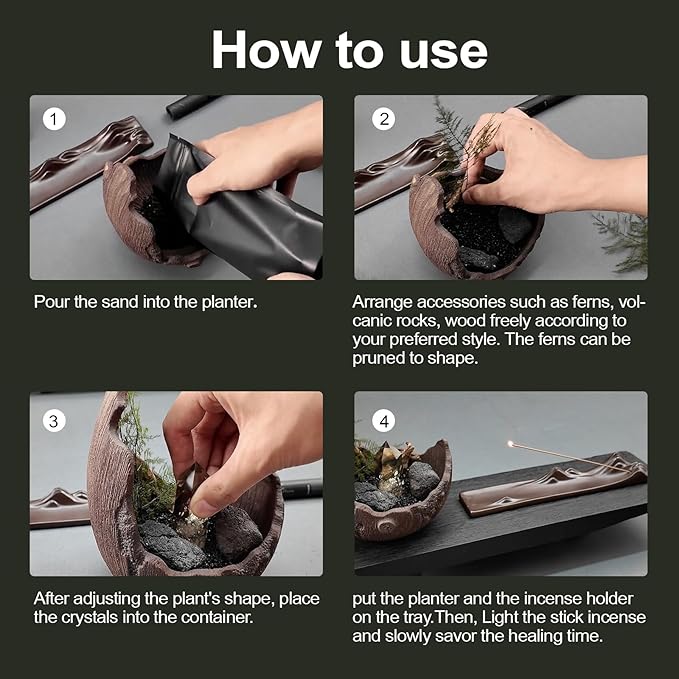 How to use

1

Pour the sand into the planter.

2

Arrange accessories such as ferns, volcanic rocks, wood freely according to your preferred style. The ferns can be pruned to shape.

3

After adjusting the plant's shape, place the crystals into the container.

4

put the planter and the incense holder on the tray.Then, Light the stick incense and slowly savor the healing time.