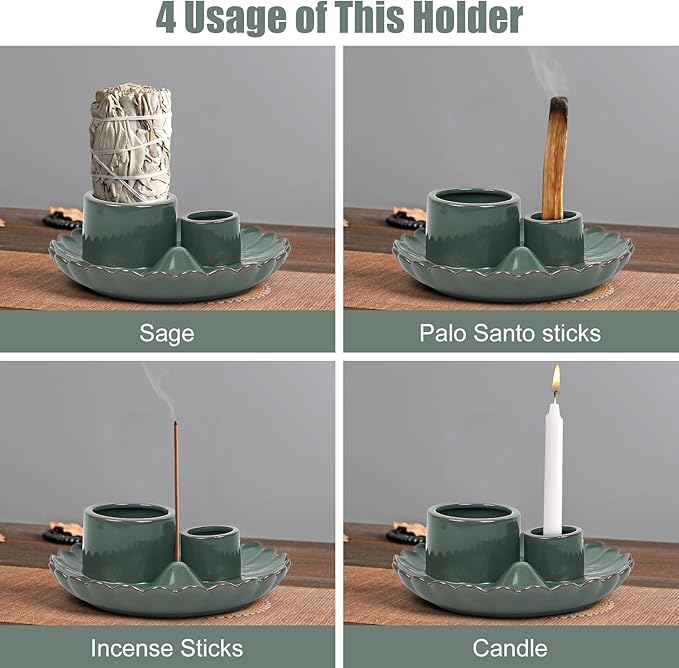 4 Usage of This Holder

Sage

Palo Santo sticks

Incense Sticks

Candle