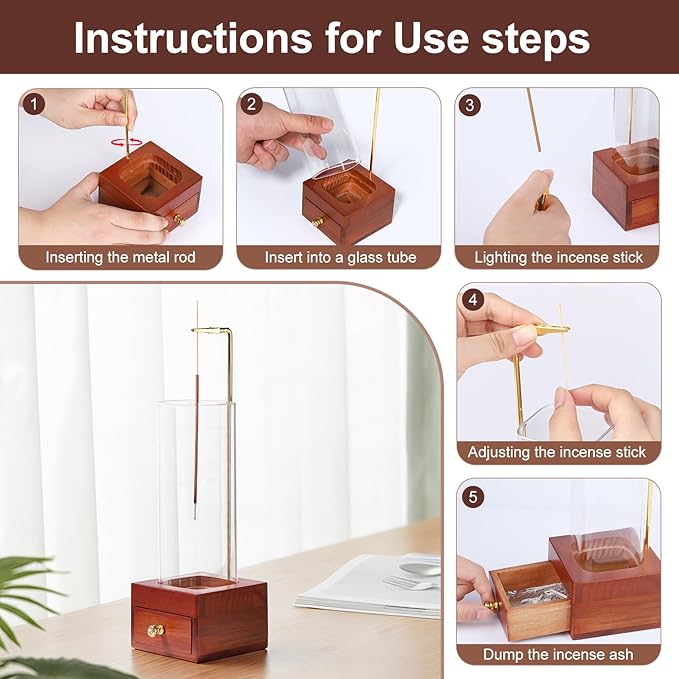 Instructions for Use steps

1
Inserting the metal rod

2
Insert into a glass tube

3
Lighting the incense stick

4
Adjusting the incense stick

5
Dump the incense ash