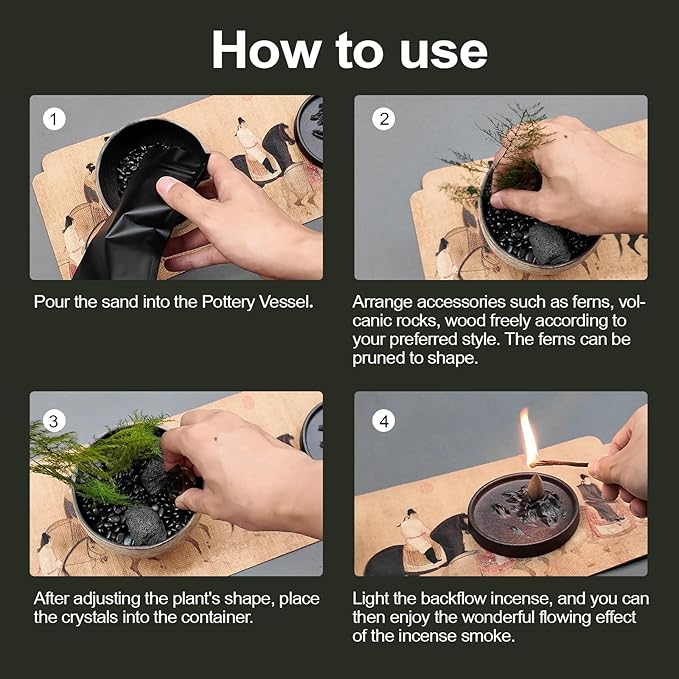 How to use

1

Pour the sand into the Pottery Vessel.

2

Arrange accessories such as ferns, volcanic rocks, wood freely according to your preferred style. The ferns can be pruned to shape.

3

After adjusting the plant's shape, place the crystals into the container.

4

Light the backflow incense, and you can then enjoy the wonderful flowing effect of the incense smoke.