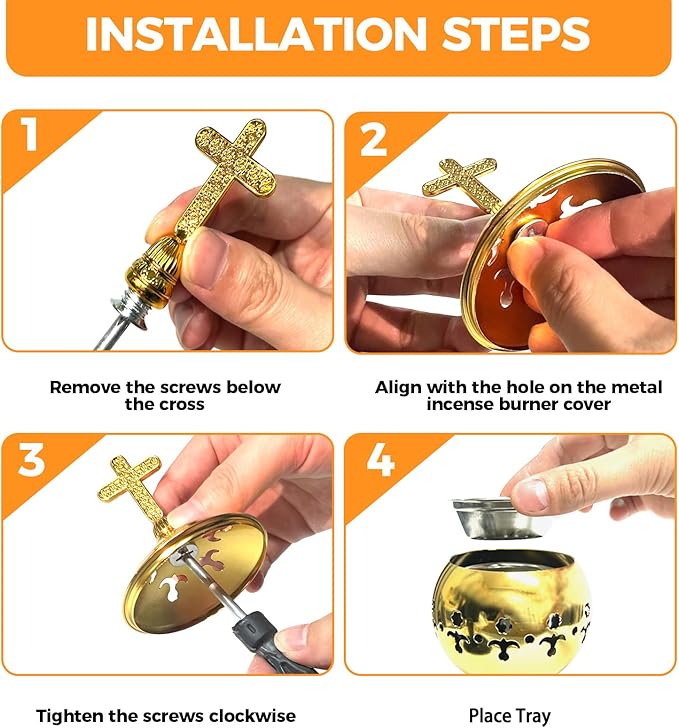 INSTALLATION STEPS

1

Remove the screws below the cross

2

Align with the hole on the metal incense burner cover

3

Tighten the screws clockwise

4

Place Tray