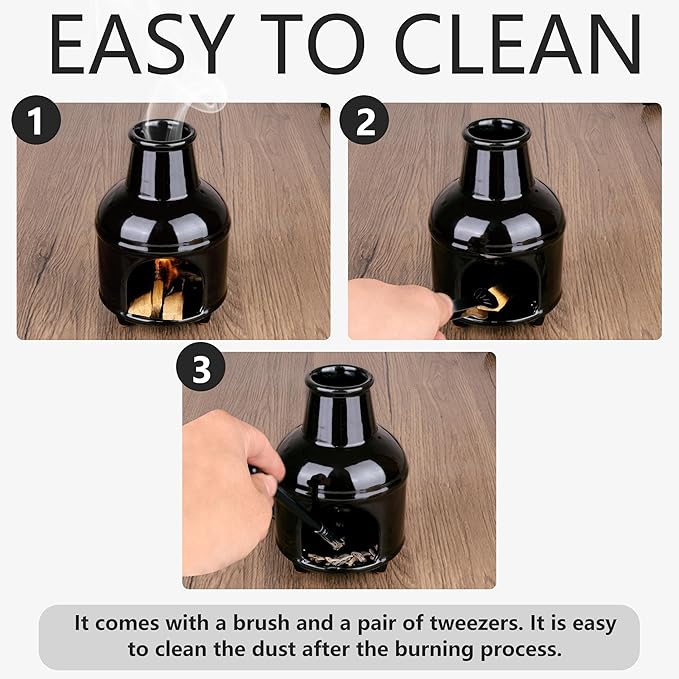 EASY TO CLEAN

1

2

3

It comes with a brush and a pair of tweezers. It is easy to clean the dust after the burning process.