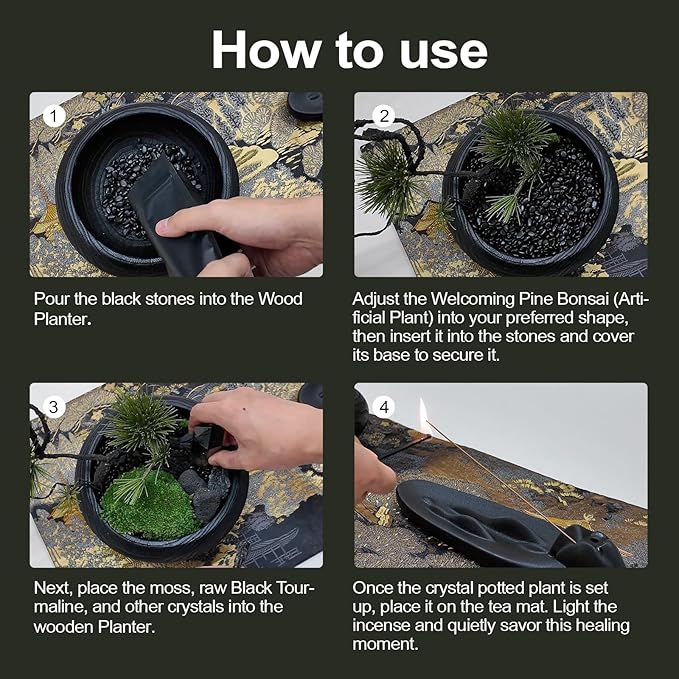 How to use

1

Pour the black stones into the Wood Planter.

2

Adjust the Welcoming Pine Bonsai (Artificial Plant) into your preferred shape, then insert it into the stones and cover its base to secure it.

3

Next, place the moss, raw Black Tourmaline, and other crystals into the wooden Planter.

4

Once the crystal potted plant is set up, place it on the tea mat. Light the incense and quietly savor this healing moment.