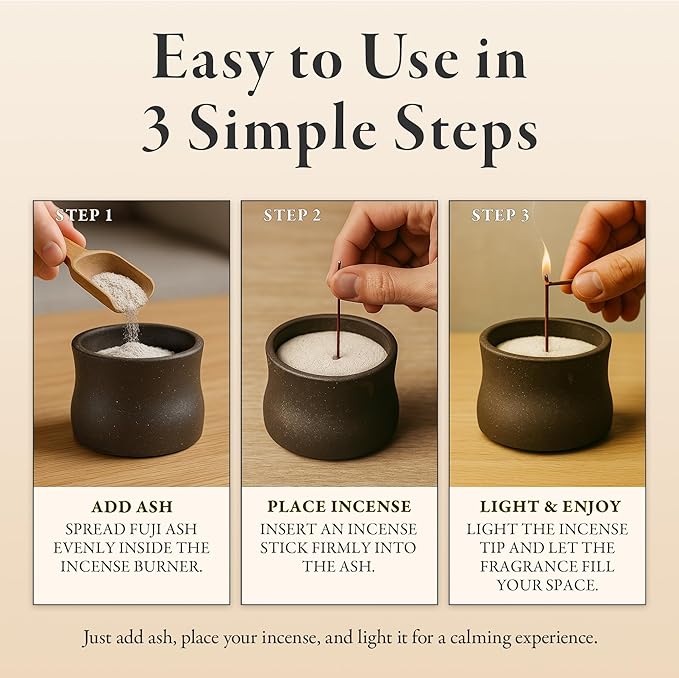 Easy to Use in 3 Simple Steps

STEP 1

ADD ASH

SPREAD FUJI ASH EVENLY INSIDE THE INCENSE BURNER.

STEP 2

PLACE INCENSE

INSERT AN INCENSE STICK FIRMLY INTO THE ASH.

STEP 3

LIGHT & ENJOY

LIGHT THE INCENSE TIP AND LET THE FRAGRANCE FILL YOUR SPACE.

Just add ash, place your incense, and light it for a calming experience.