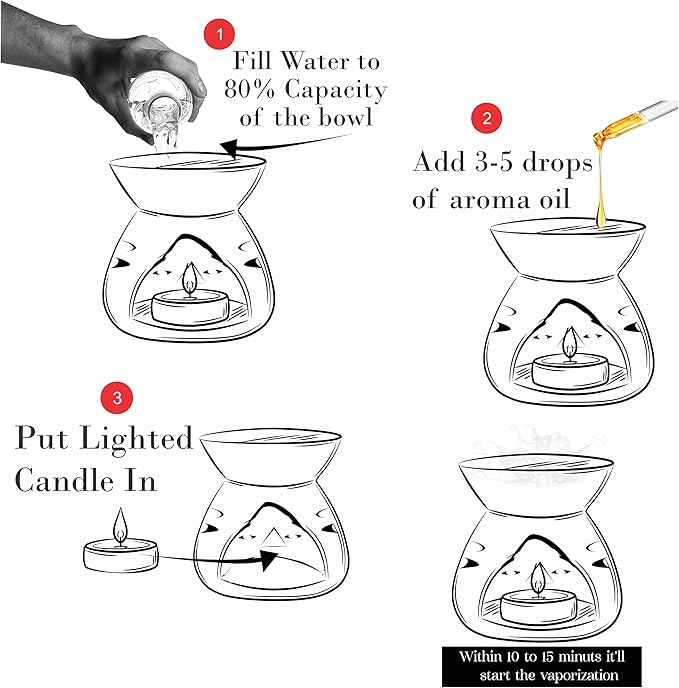 1

Fill Water to 80% Capacity of the bowl

2

Add 3-5 drops of aroma oil

3

Put Lighted Candle In

Within 10 to 15 minuts it'll start the vaporization