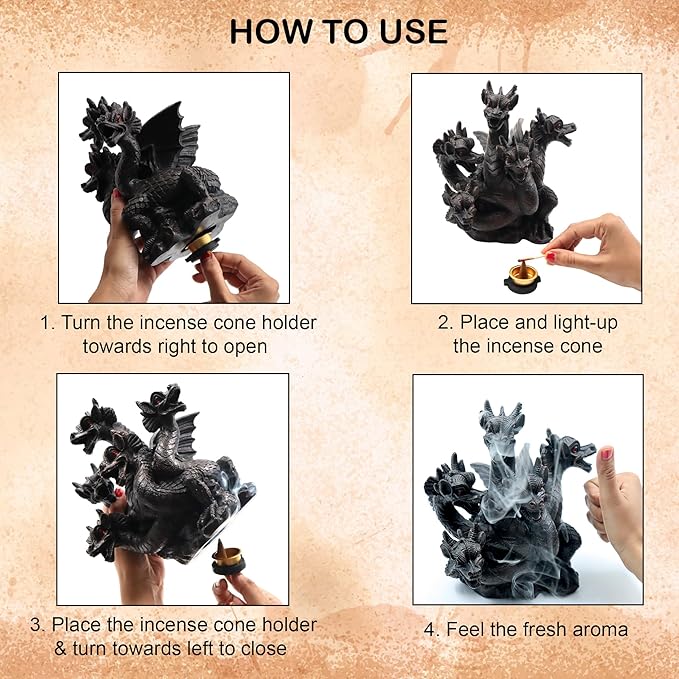 HOW TO USE

1. Turn the incense cone holder towards right to open

2. Place and light-up the incense cone

3. Place the incense cone holder & turn towards left to close

4. Feel the fresh aroma