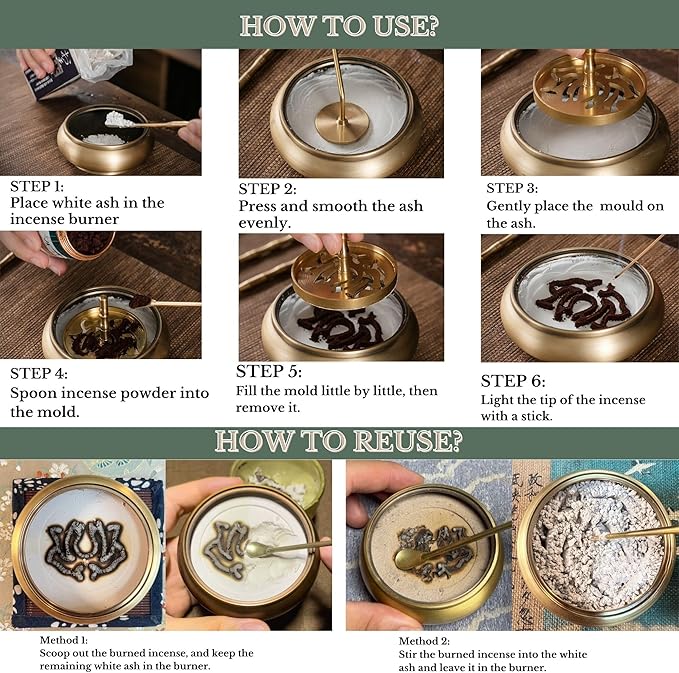 HOW TO USE?

STEP 1:
Place white ash in the incense burner

STEP 2:
Press and smooth the ash evenly.

STEP 3:
Gently place the mould on the ash.

STEP 4:
Spoon incense powder into the mold.

STEP 5:
Fill the mold little by little, then remove it.

STEP 6:
Light the tip of the incense with a stick.

HOW TO REUSE?

Method 1:
Scoop out the burned incense, and keep the remaining white ash in the burner.

Method 2:
Stir the burned incense into the white ash and leave it in the burner.